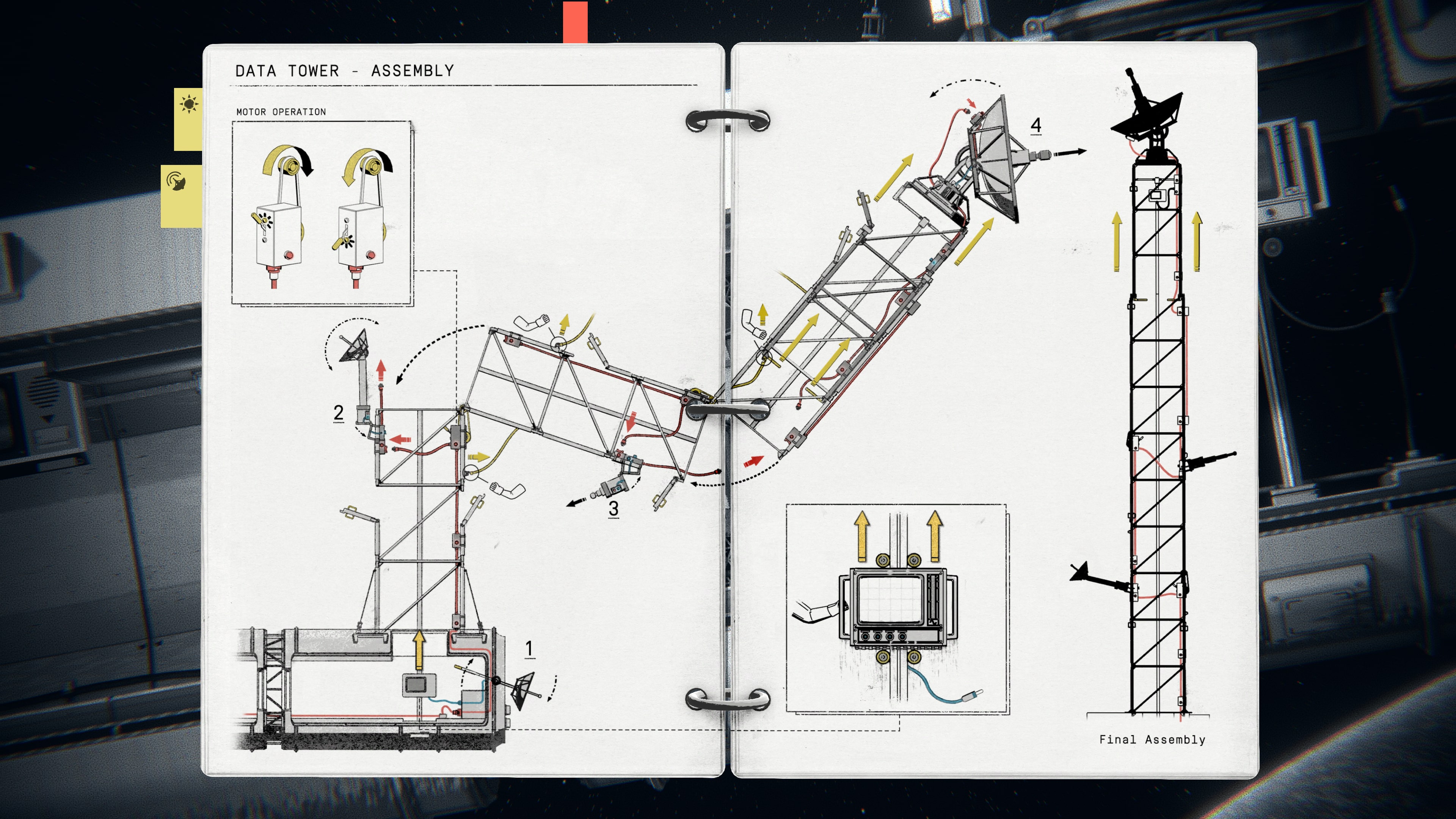 DATA TOWER - ASSEMBLY

MOTOR OPERATION

2

3

1

4

Final Assembly